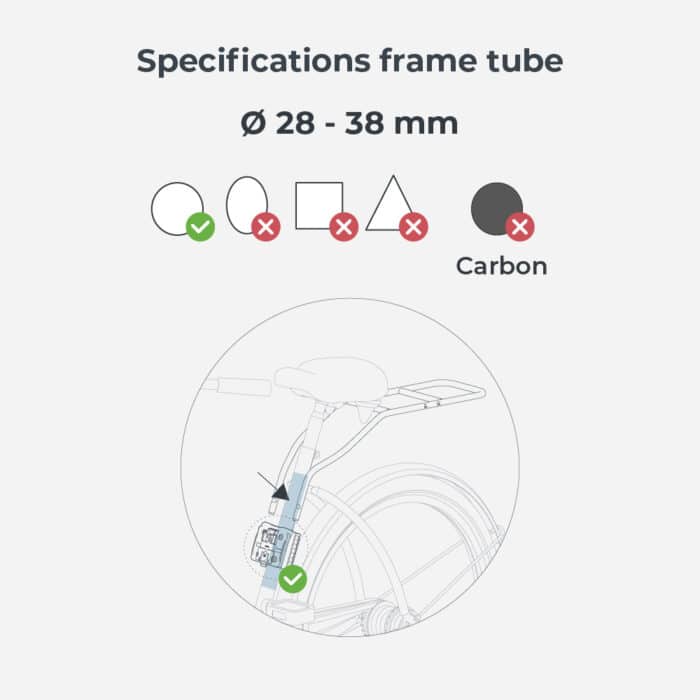 Specifications frame tube

Ø 28 - 38 mm

Carbon